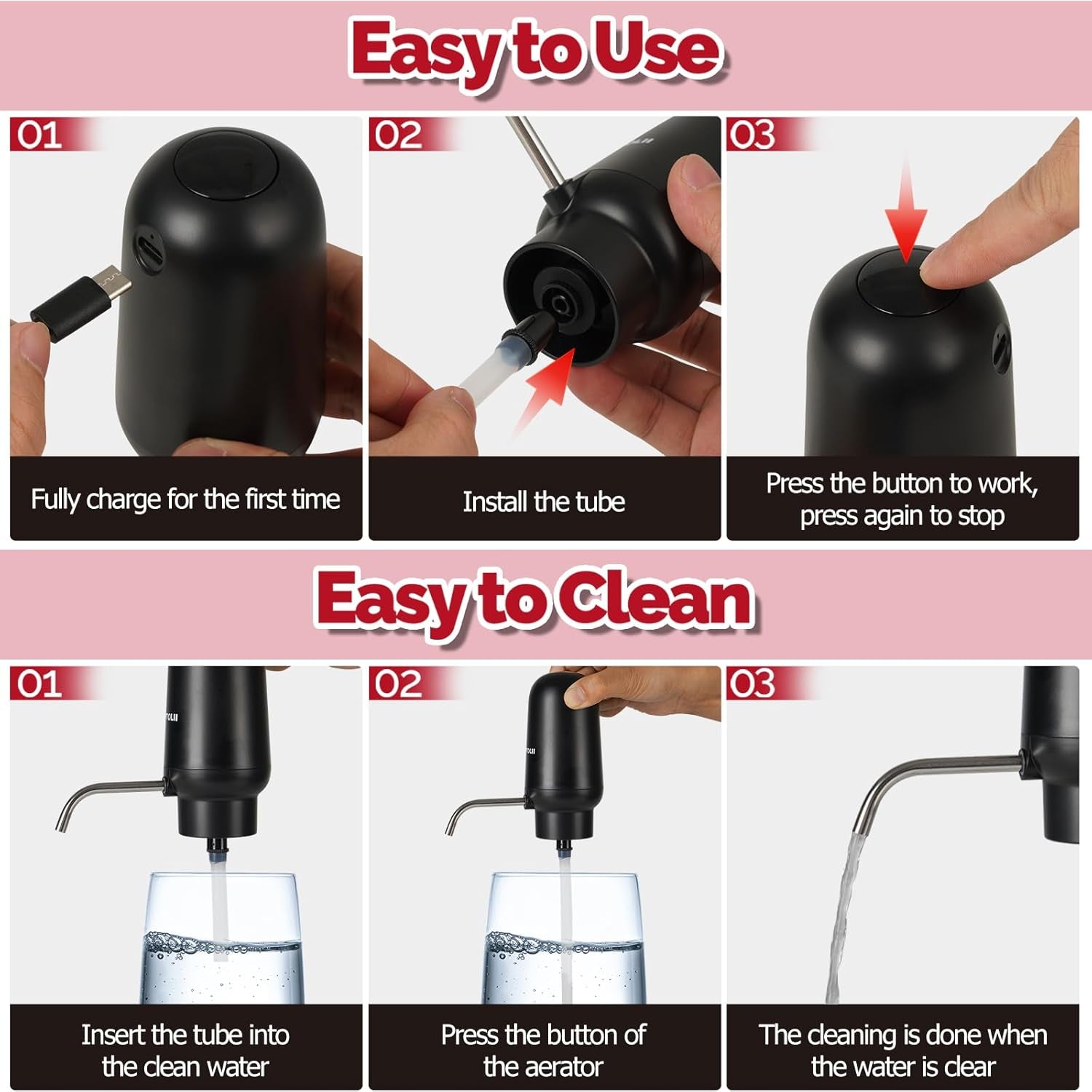 Easy to Use

01

Fully charge for the first time

02

Install the tube

03

Press the button to work, press again to stop

Easy to Clean

01

Insert the tube into the clean water

02

Press the button of the aerator

03

The cleaning is done when the water is clear